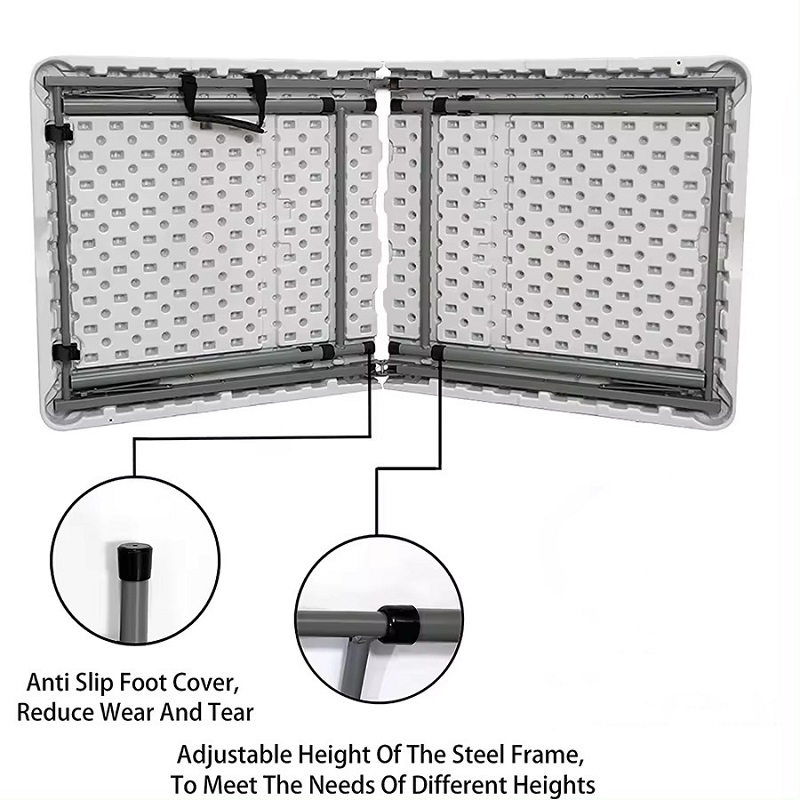 Anti Slip Foot Cover,
Reduce Wear And Tear

Adjustable Height Of The Steel Frame,
To Meet The Needs Of Different Heights